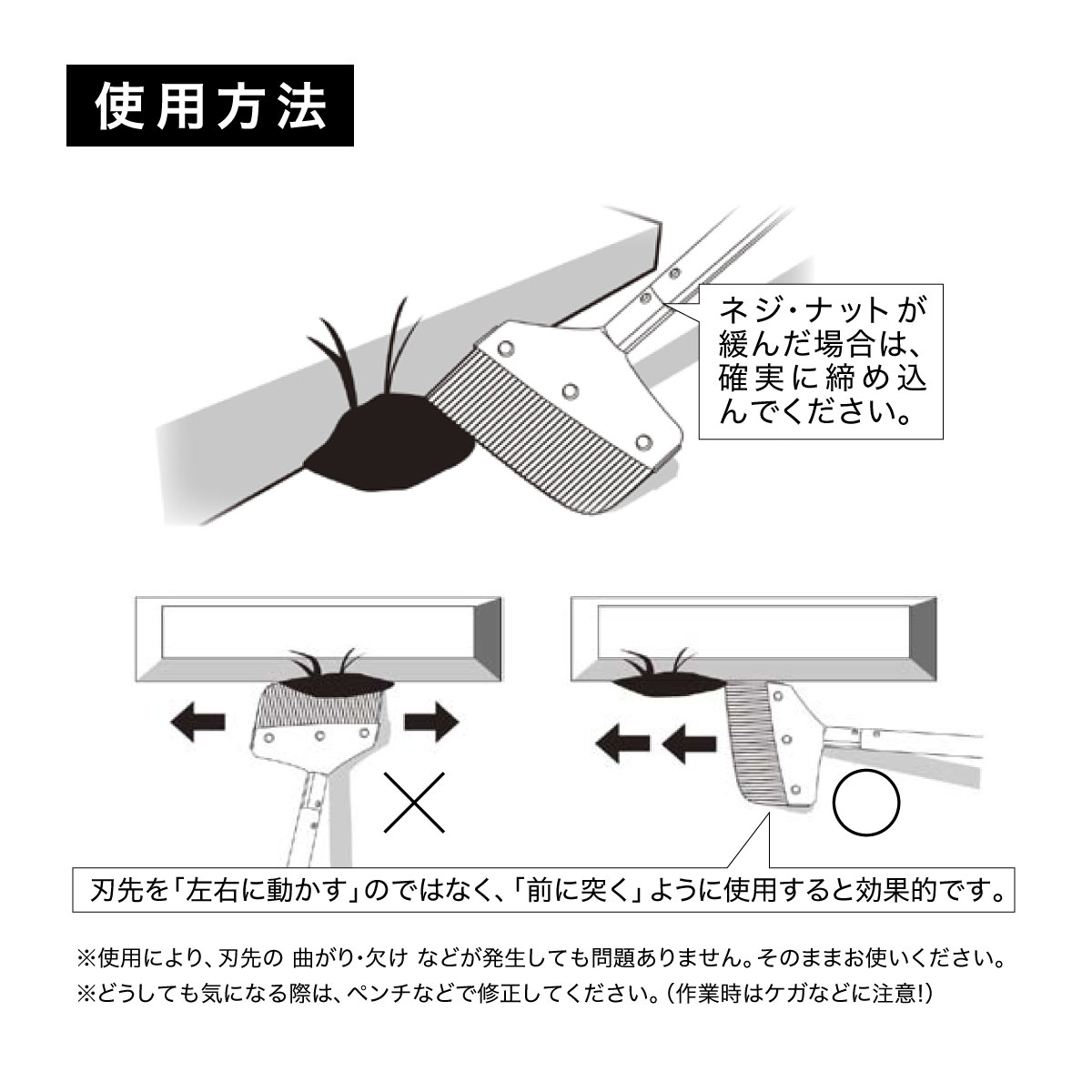 使用方法

ネジ・ナットが緩んだ場合は、確実に締め込んでください。

×

○

刃先を「左右に動かす」のではなく、「前に突く」ように使用すると効果的です。

※使用により、刃先の 曲がり・欠け などが発生しても問題ありません。そのままお使いください。
※どうしても気になる際は、ペンチなどで修正してください。（作業時はケガなどに注意!）