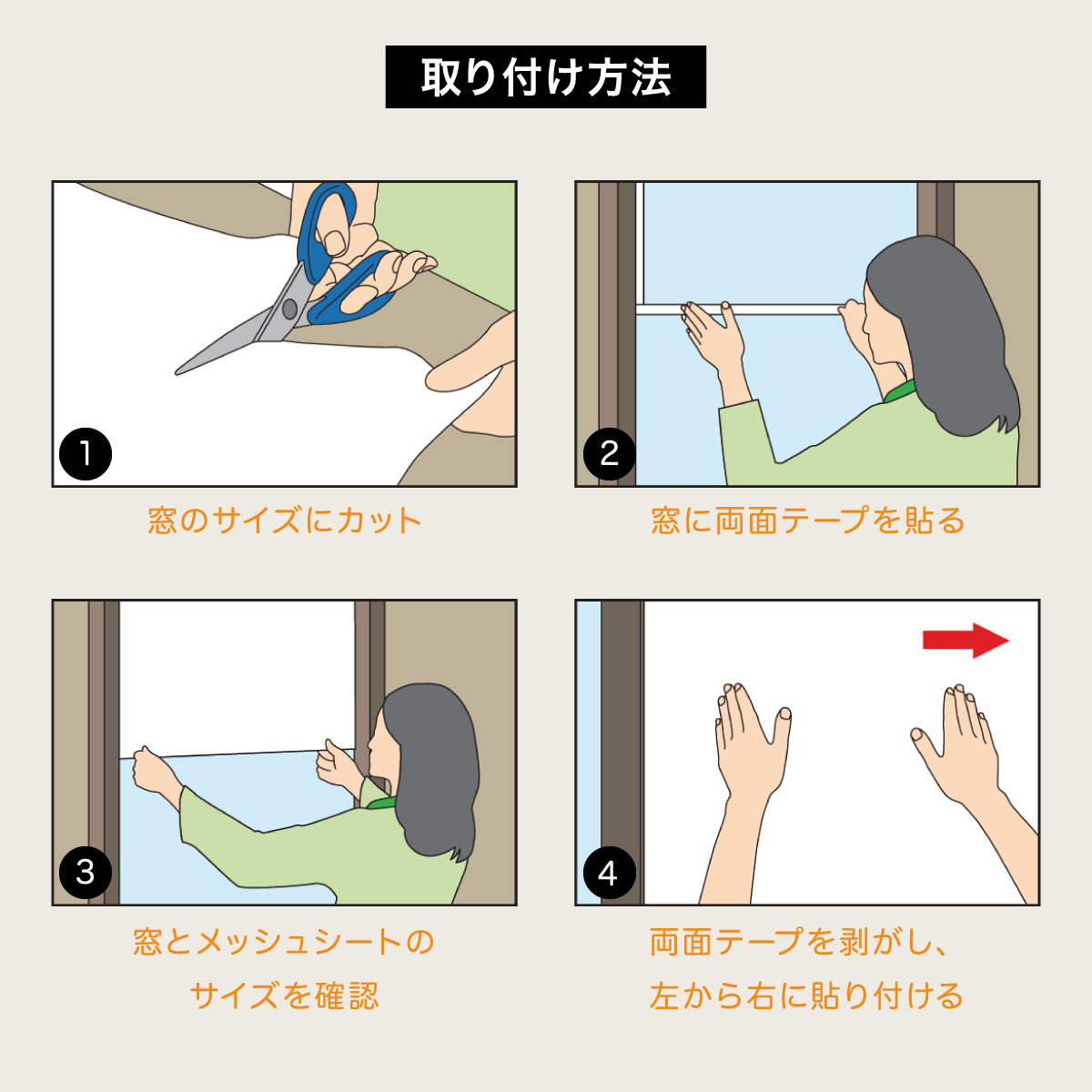 取り付け方法

1
窓のサイズにカット

2
窓に両面テープを貼る

3
窓とメッシュシートのサイズを確認

4
両面テープを剥がし、左から右に貼り付ける