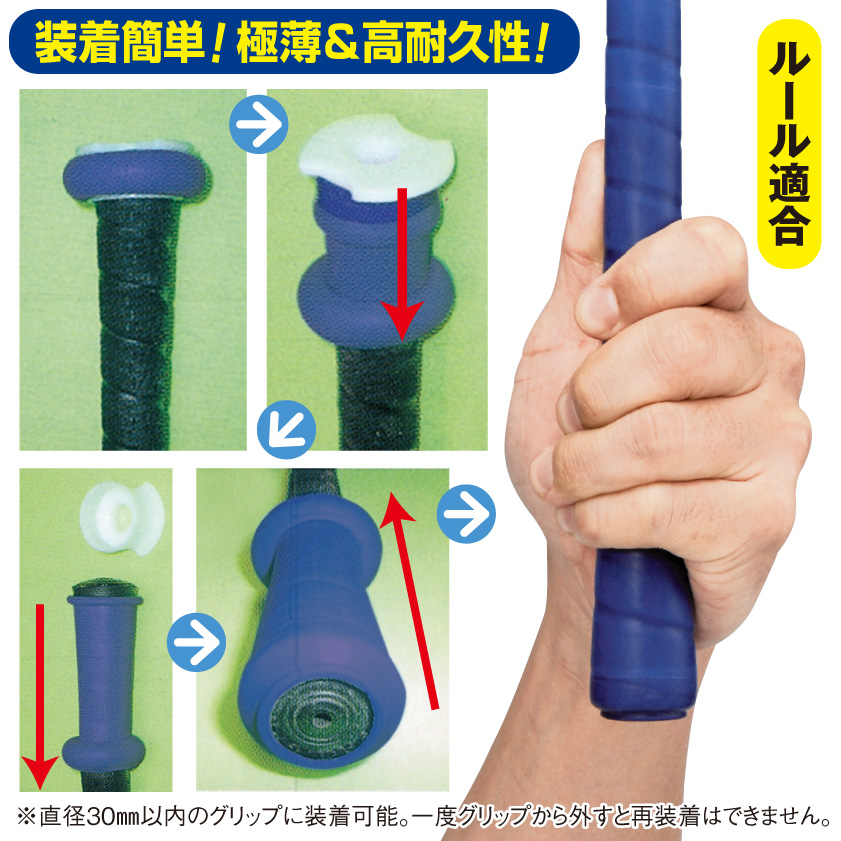 装着簡単！極薄＆高耐久性！

ルール適合

※直径30㎜以内のグリップに装着可能。一度グリップから外すと再装着はできません。