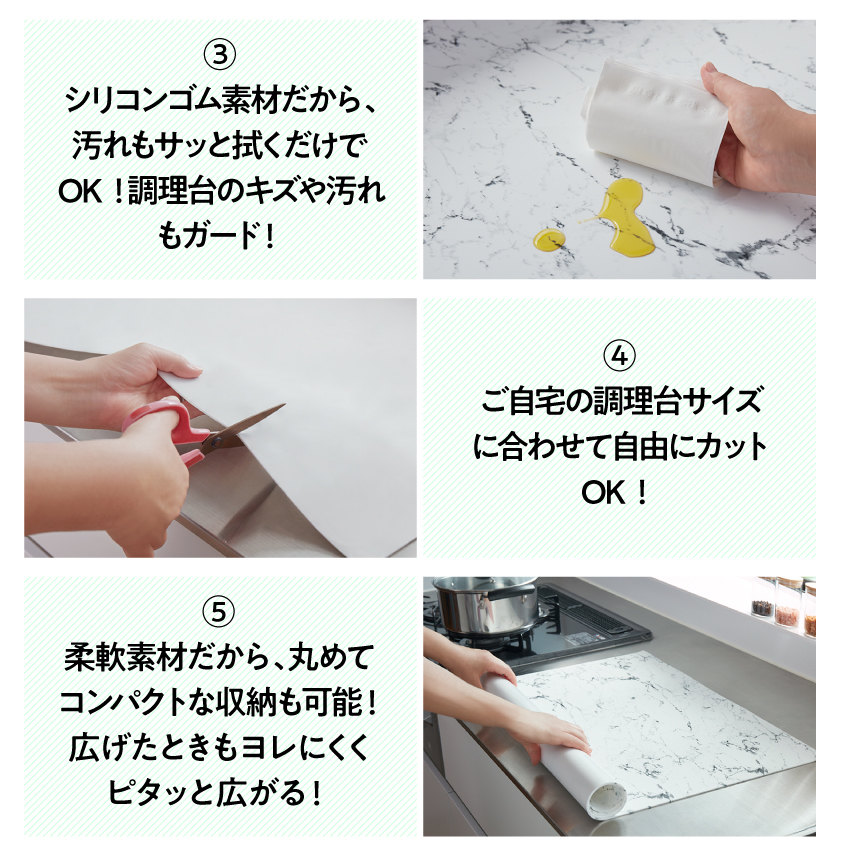 ③
シリコンゴム素材だから、汚れもサッと拭くだけでOK！調理台のキズや汚れもガード！

④
ご自宅の調理台サイズに合わせて自由にカットOK！

⑤
柔軟素材だから、丸めてコンパクトな収納も可能！広げたときもヨレにくくピタッと広がる！